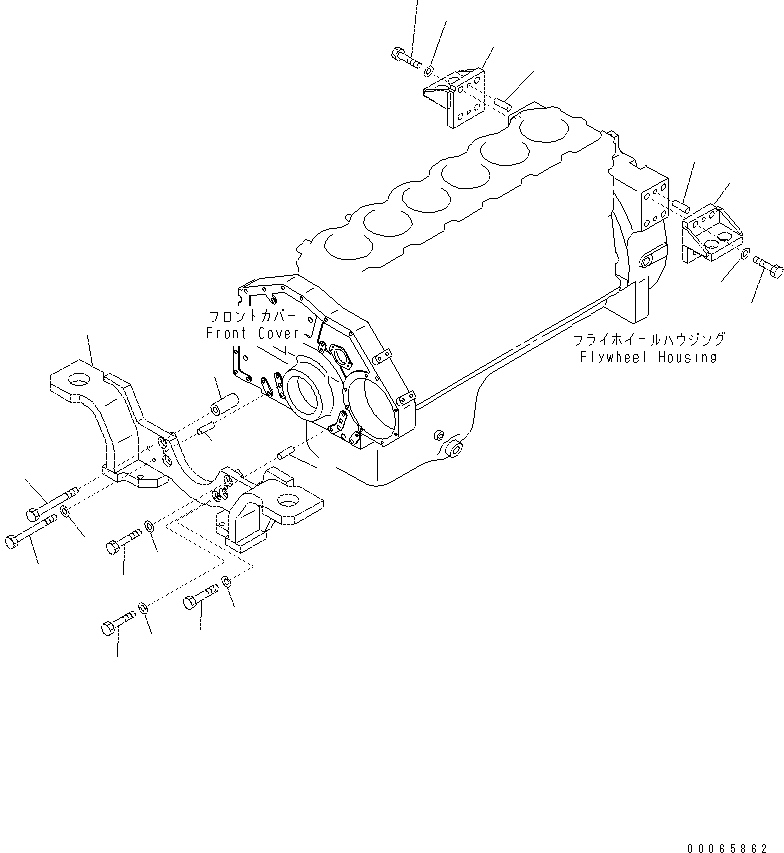 フロントカバー
Front Cover

フライホイールハウジング
Flywheel Housing

00065862