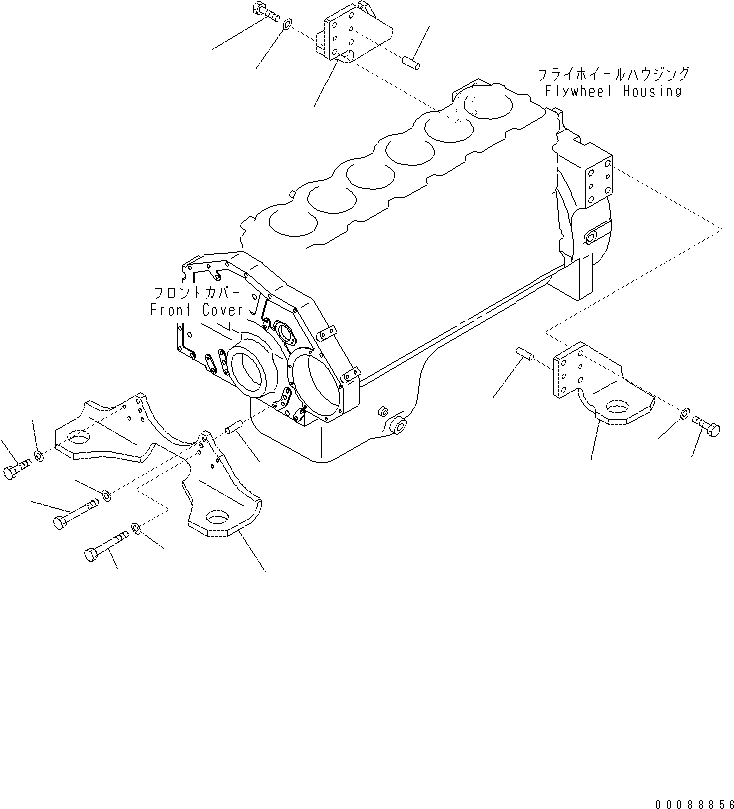 フライホイールハウジング
Flywheel Housing

フロントカバー
Front Cover

00088856