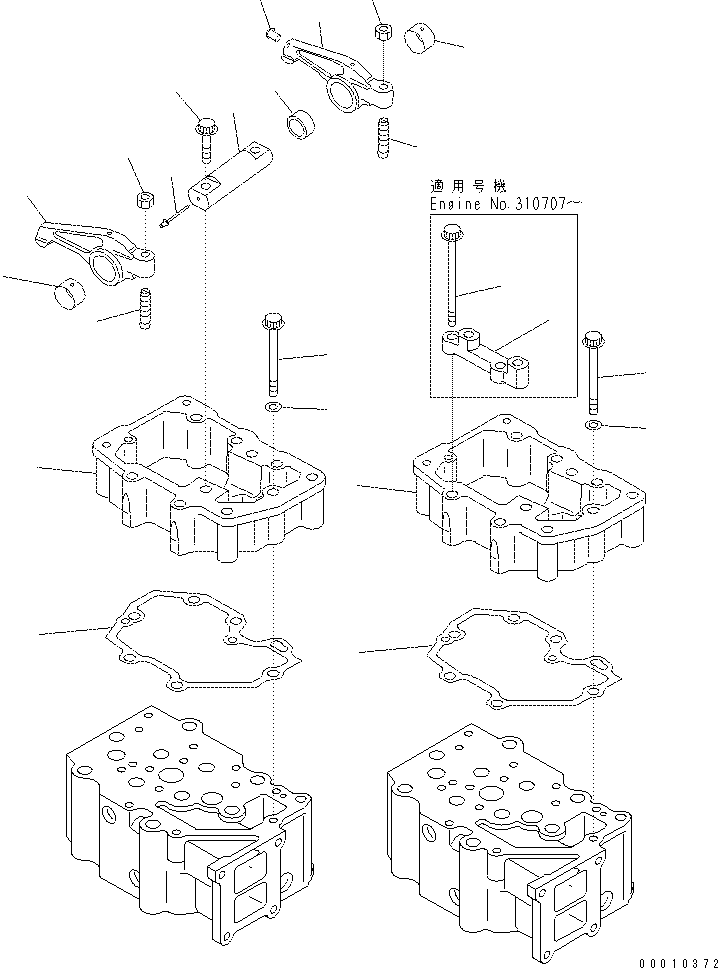 適用号機
Engine No.310707~

00010372