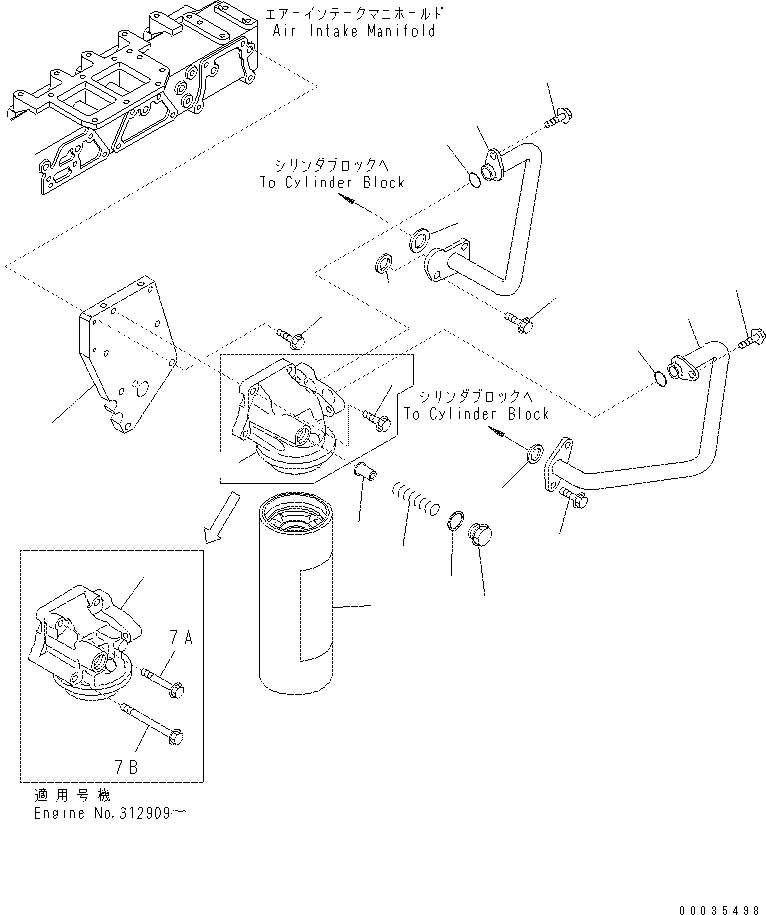 エアーインテークマニホールド
Air Intake Manifold

シリンダブロックへ
To Cylinder Block

シリンダブロックへ
To Cylinder Block

7A

7B

適用号機
Engine No.312909～

00035498