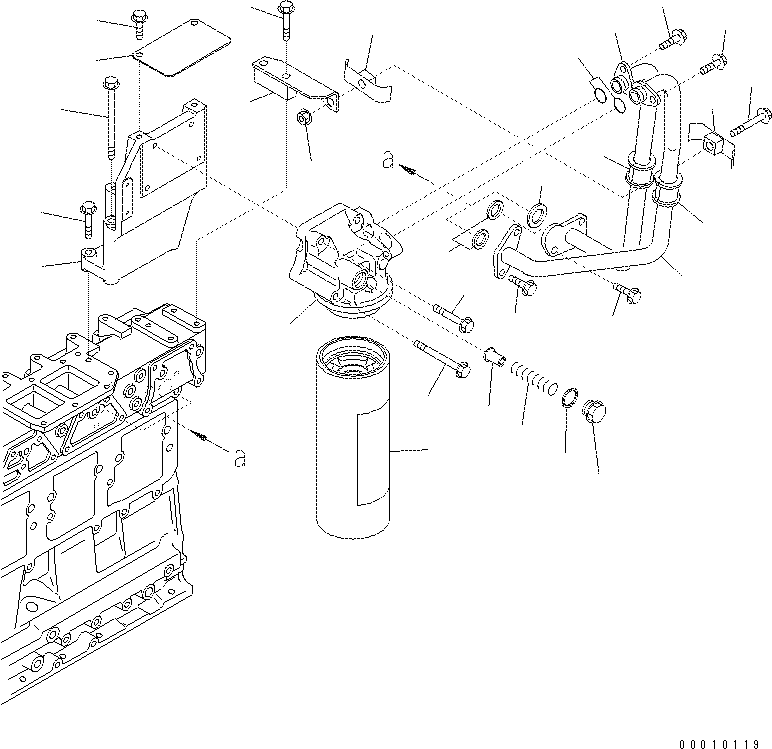 a
a
00010119