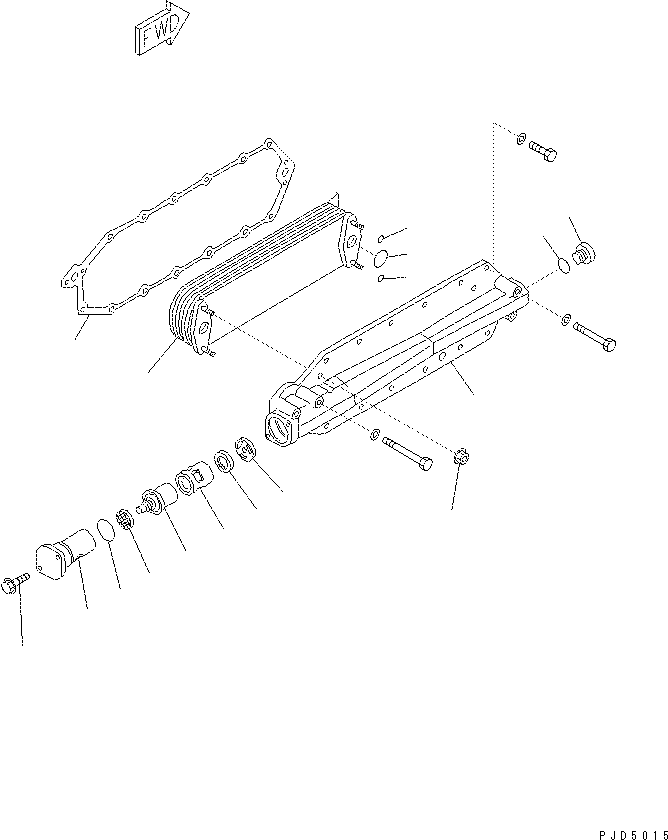 FWD

PJD5015