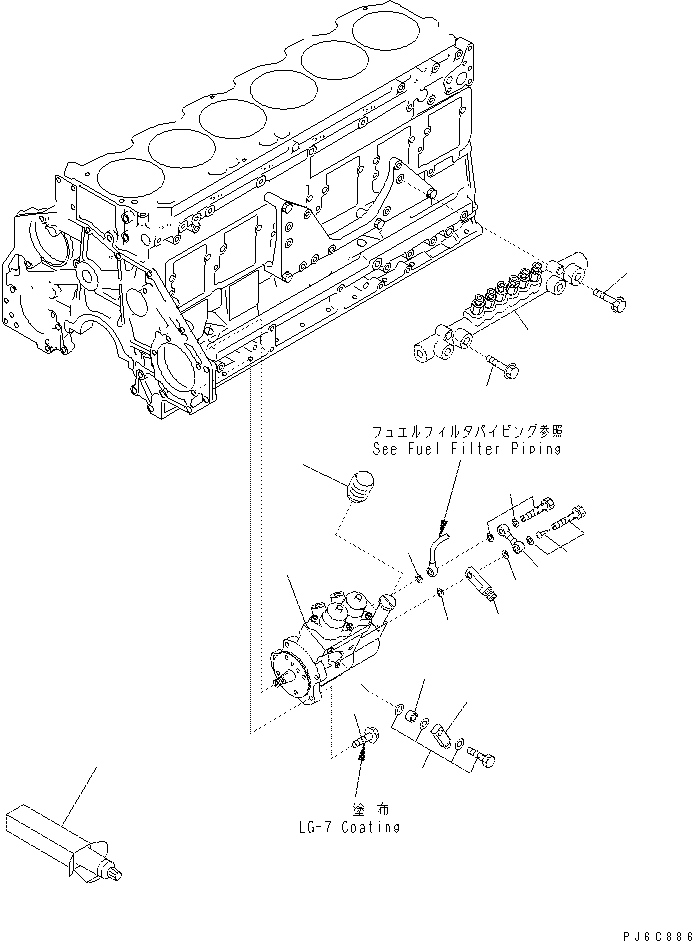 フュエルフィルタパイピング参照
See Fuel Filter Piping

塗布
LG-7 Coating

PJ6C886