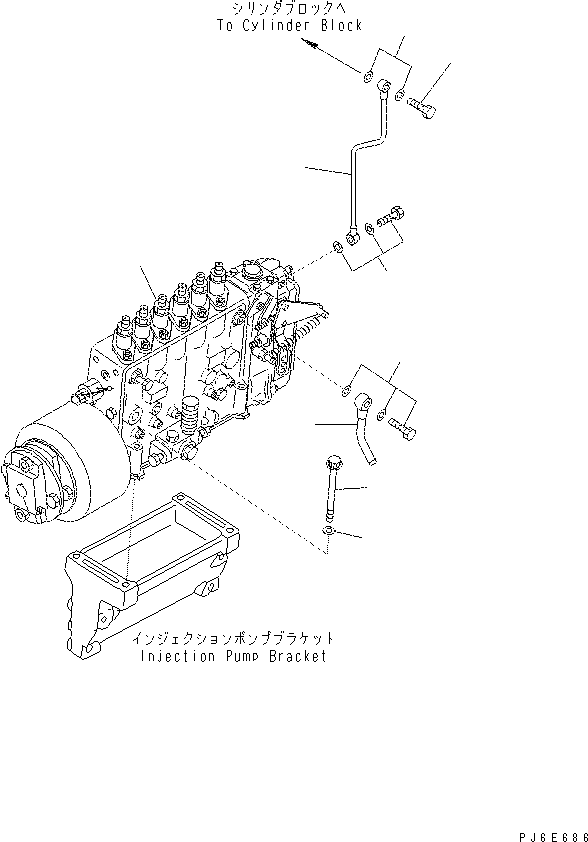 シリンダブロックへ
To Cylinder Block

インジェクションポンプブラケット
Injection Pump Bracket

PJ6E686