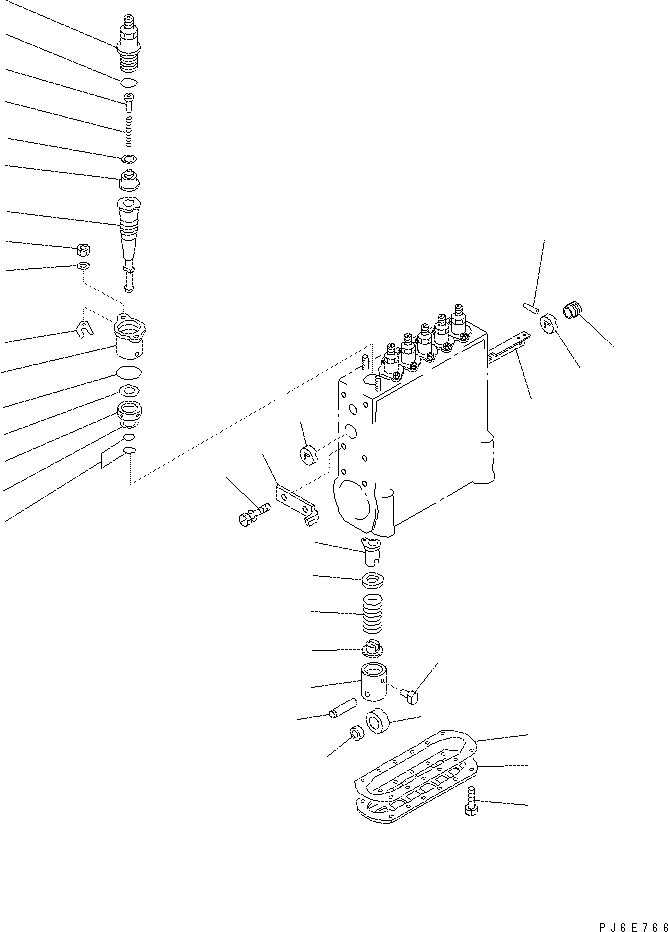 PJ6E766