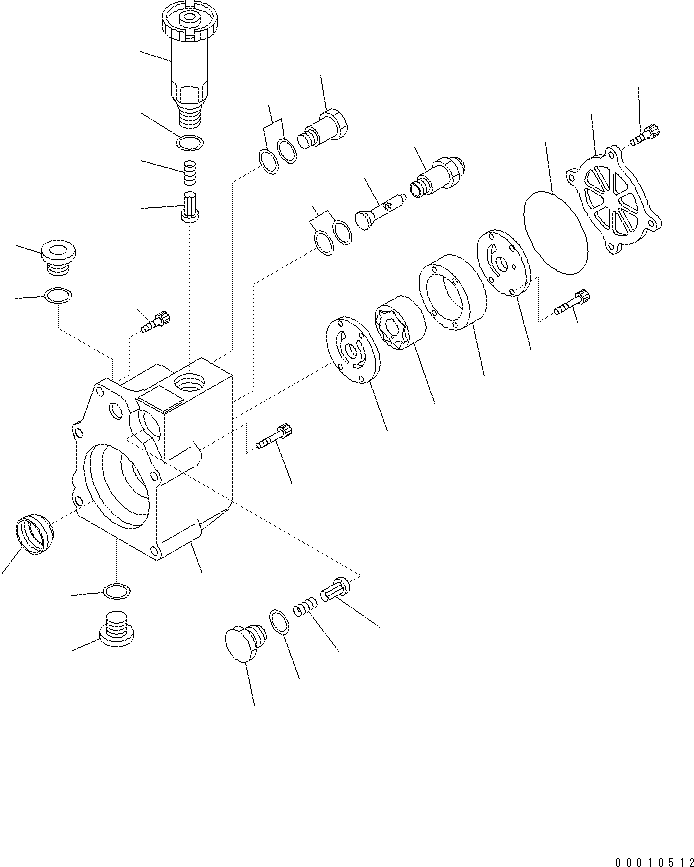 00010512