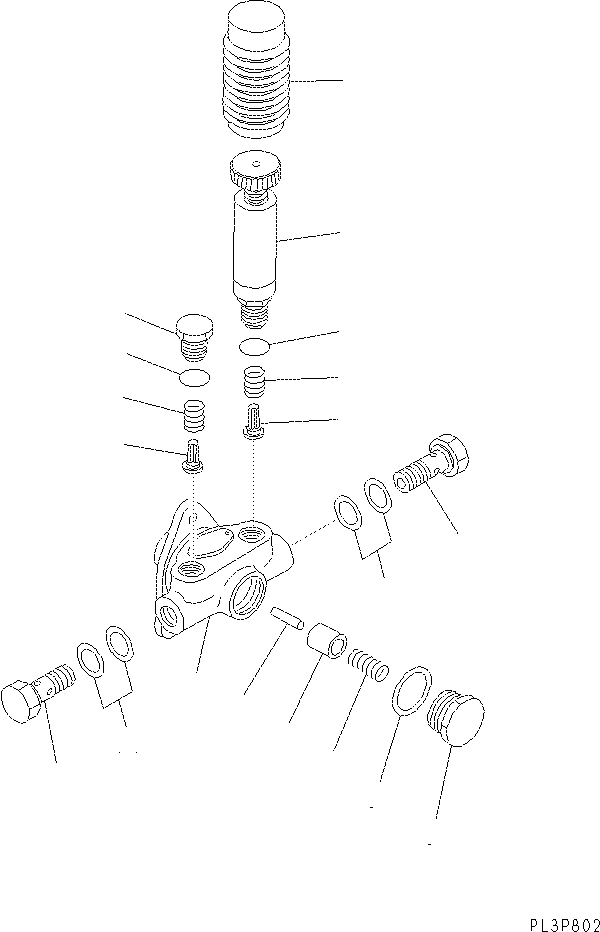 PL3P802