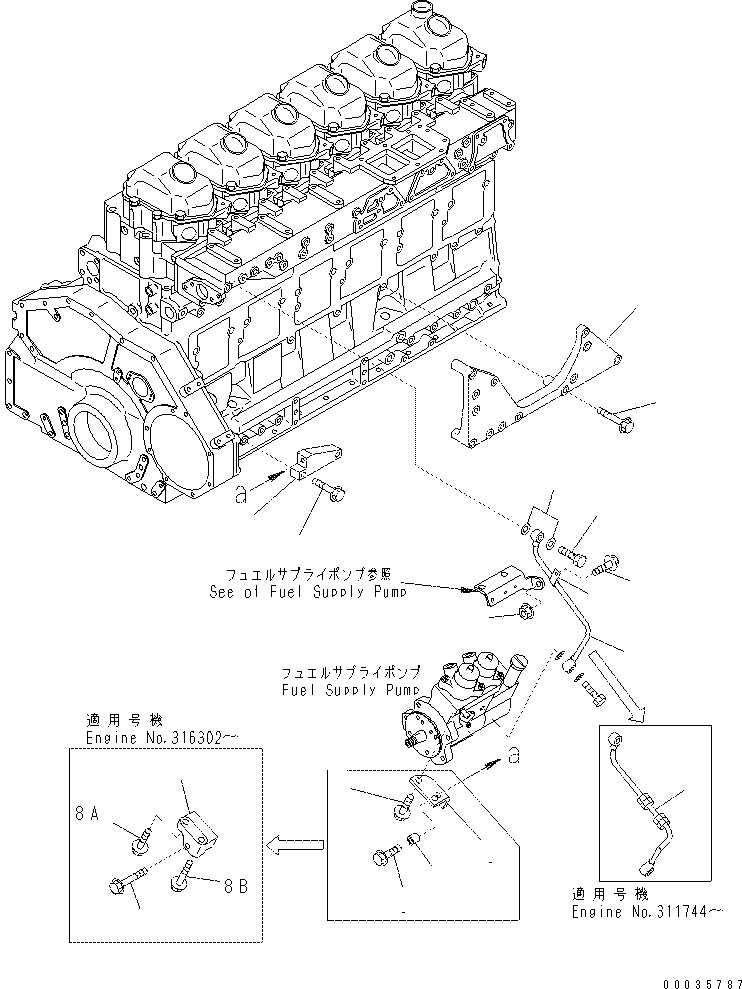 a

フュエルサプライポンプ参照
See of Fuel Supply Pump

フュエルサプライポンプ
Fuel Supply Pump

a

適用号機
Engine No.316302~

8A

8B

適用号機
Engine No.311744~

00035787