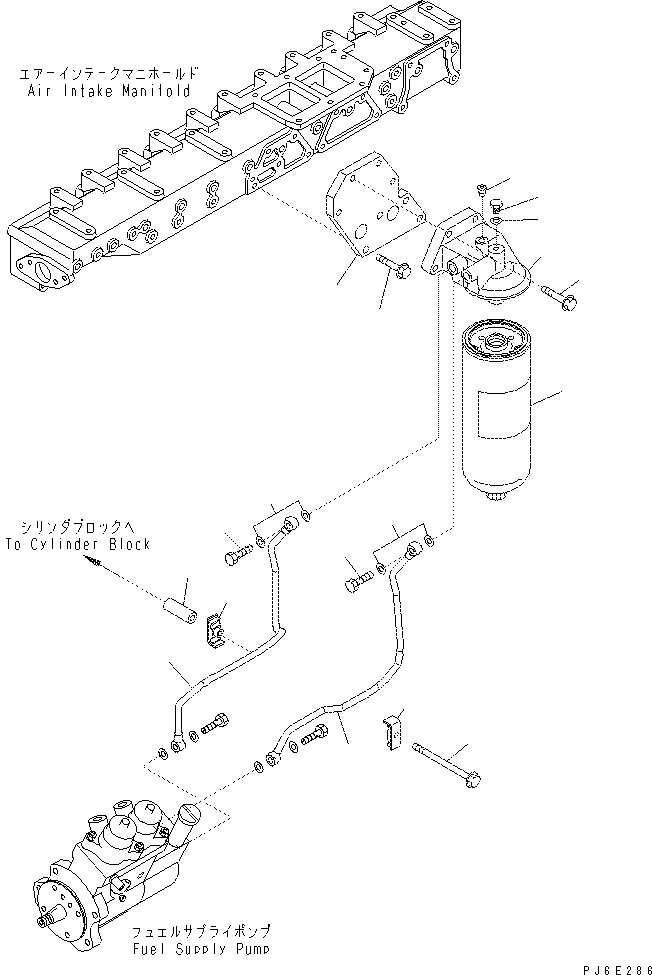 エアーインテークマニホールド
Air Intake Manifold

シリンダブロックへ
To Cylinder Block

フュエルサプライポンプ
Fuel Supply Pump

PJ6E286