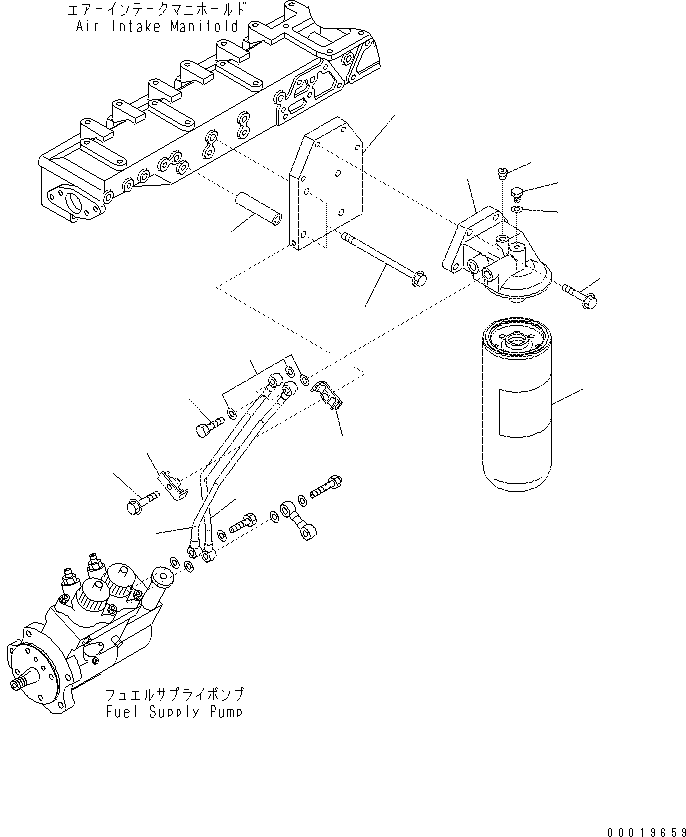 エアーインテークマニホールド
Air Intake Manifold

フュエルサプライポンプ
Fuel Supply Pump

00019659