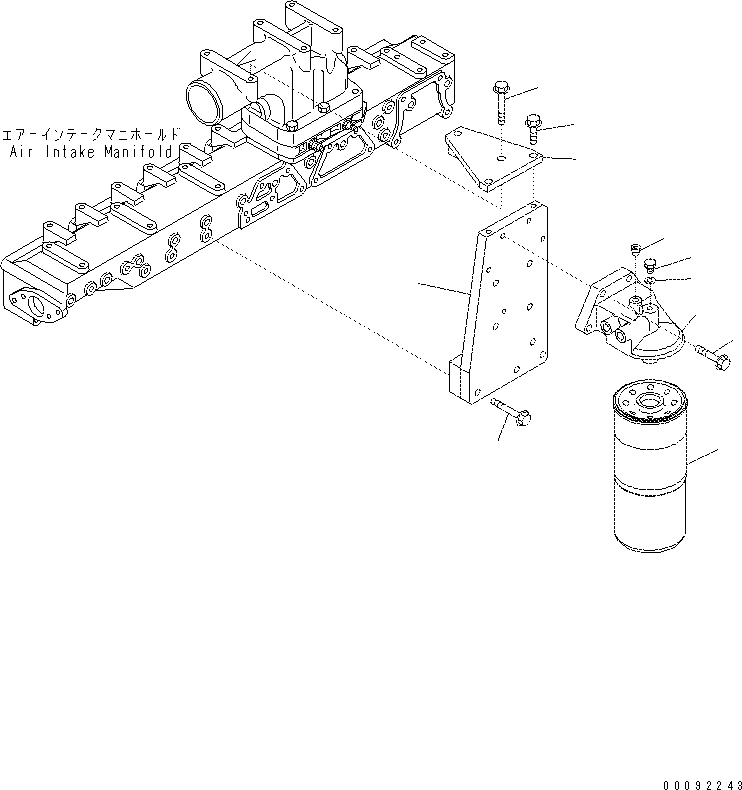 エアーインテークマニホールド
Air Intake Manifold

00092243