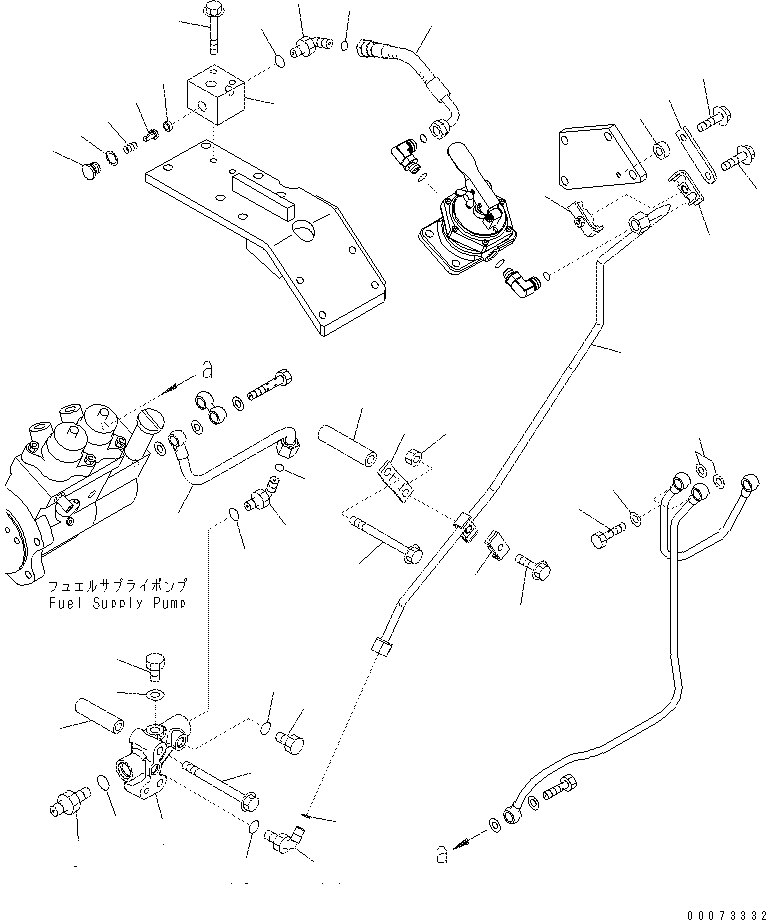 a

フュエルサプライポンプ
Fuel Supply Pump

a

00073332