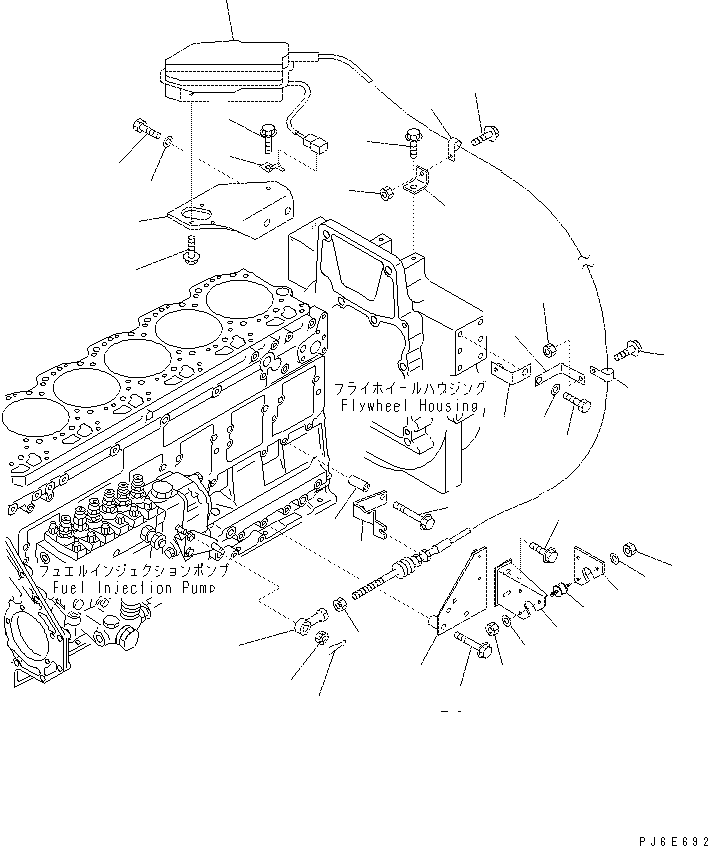 フライホイールハウジング
Flywheel Housing

フュエルインジェクションポンプ
Fuel Injection Pump

PJ6E692