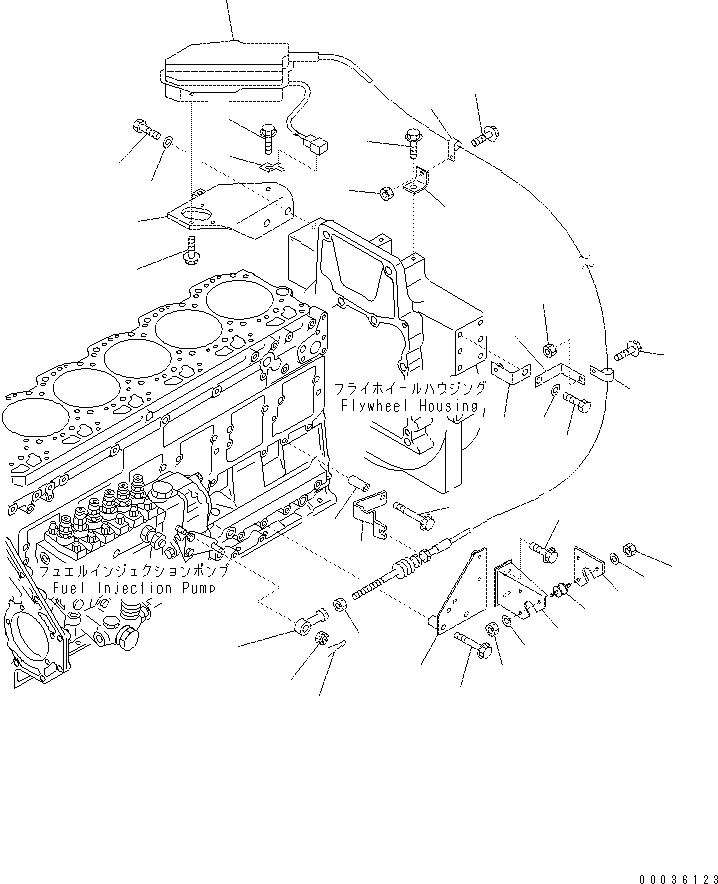 フライホイールハウジング
Flywheel Housing

フュエルインジェクションポンプ
Fuel Injection Pump

00036123