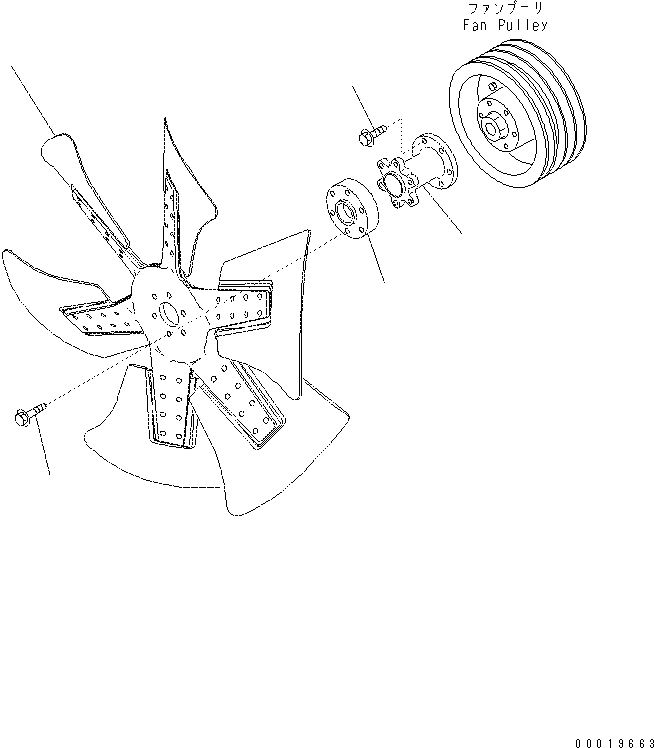 ファンプーリ
Fan Pulley

00019663