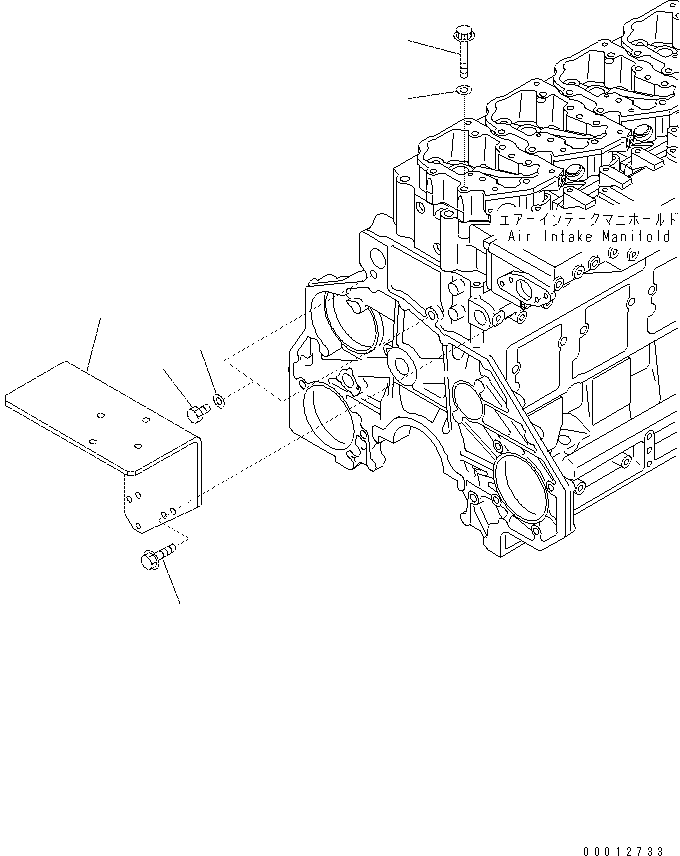 エアーインテークマニホールド
Air Intake Manifold

00012733