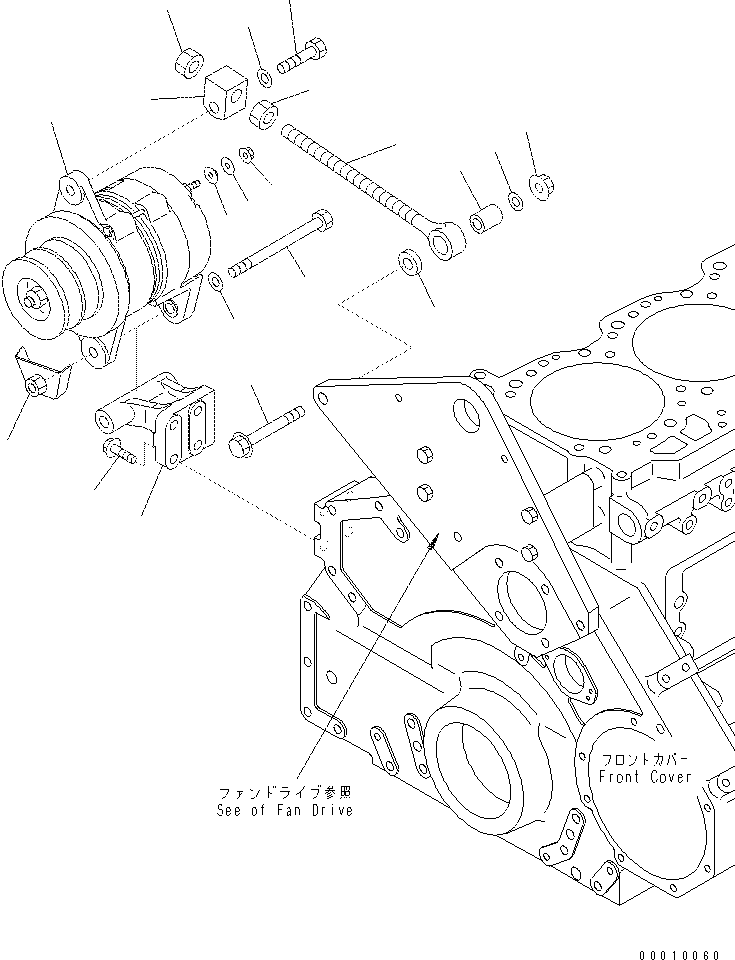 フロントカバー
Front Cover

ファンドライブ参照
See of Fan Drive

00010060