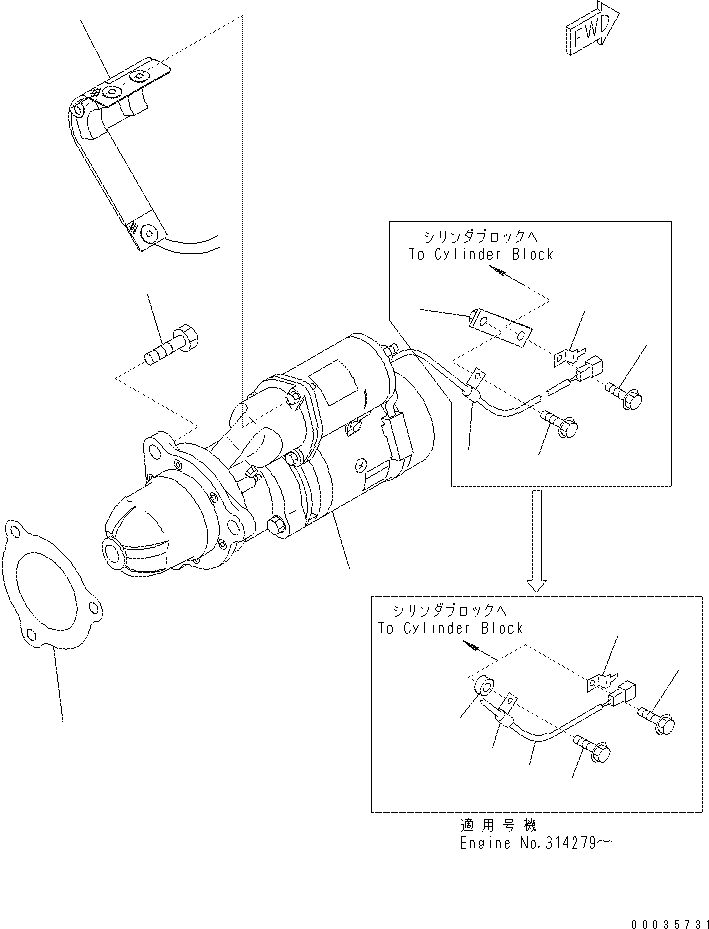 FWD

シリンダブロックへ
To Cylinder Block

シリンダブロックへ
To Cylinder Block

適用号機
Engine No.314279～

00035731