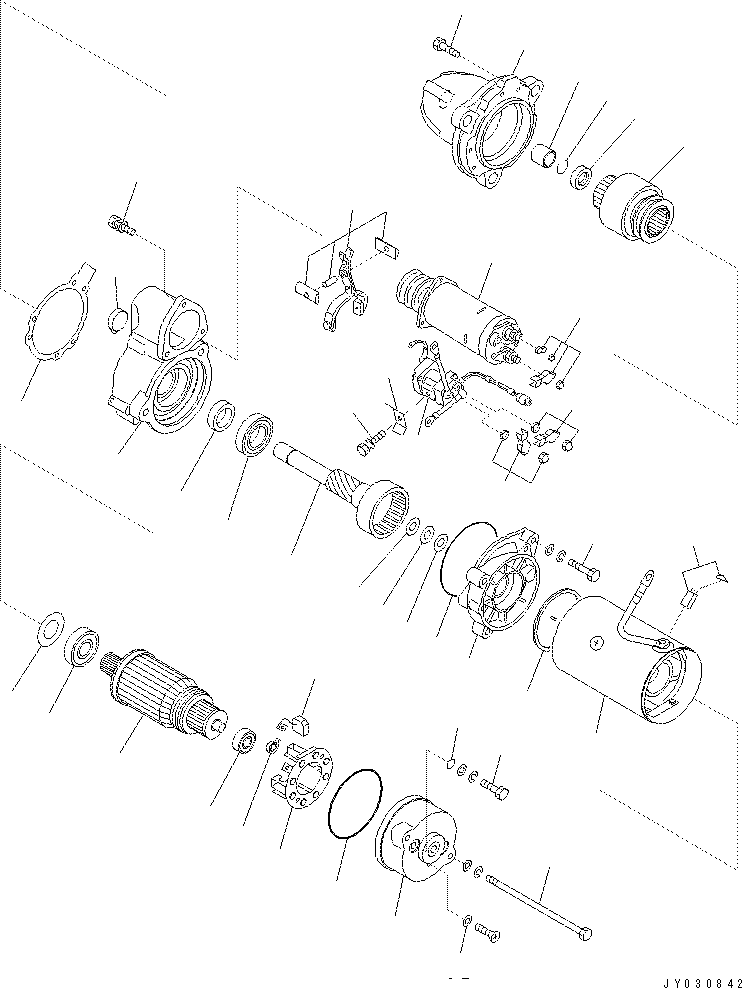 JY030842