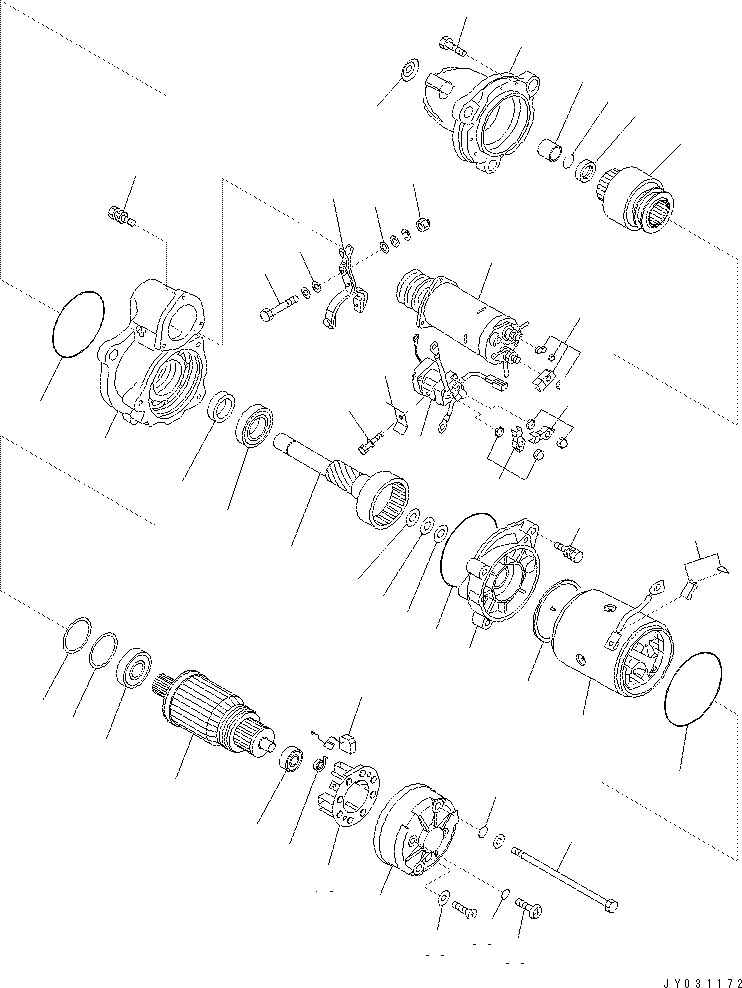 JY031172