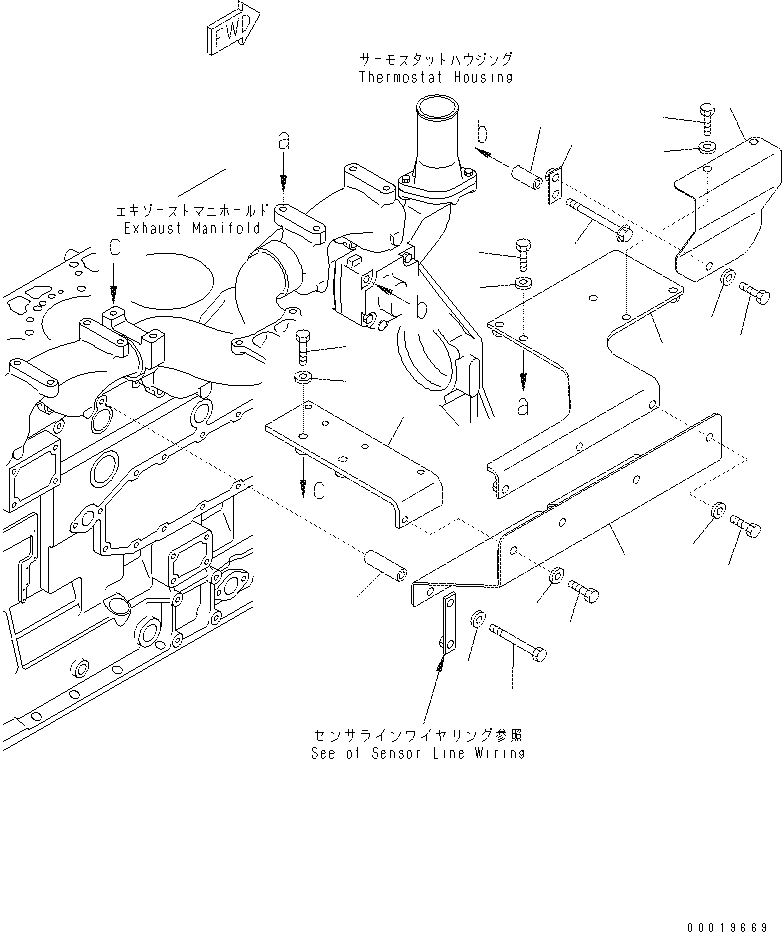 FWD

サーモスタットハウジング
Thermostat Housing

a

b

エキゾーストマニホールド
Exhaust Manifold

c

b

a

c

センサラインワイヤリング参照
See of Sensor Line Wiring

00019669