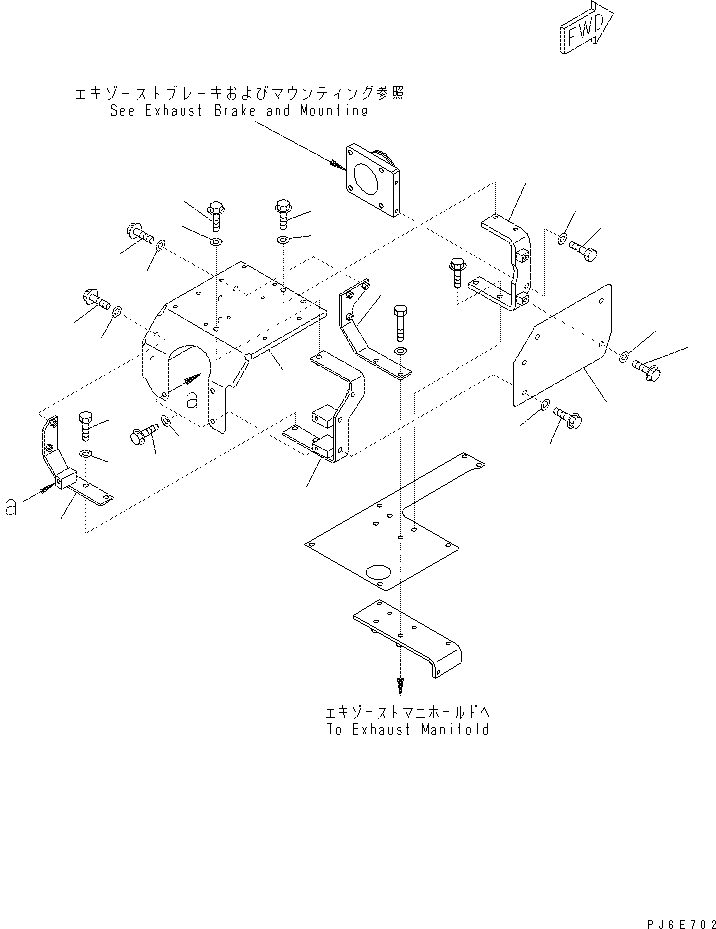 FWD

エキゾーストブレーキおよびマウンティング参照
See Exhaust Brake and Mounting

a

a

エキゾーストマニホールドへ
To Exhaust Manifold

PJ6E702