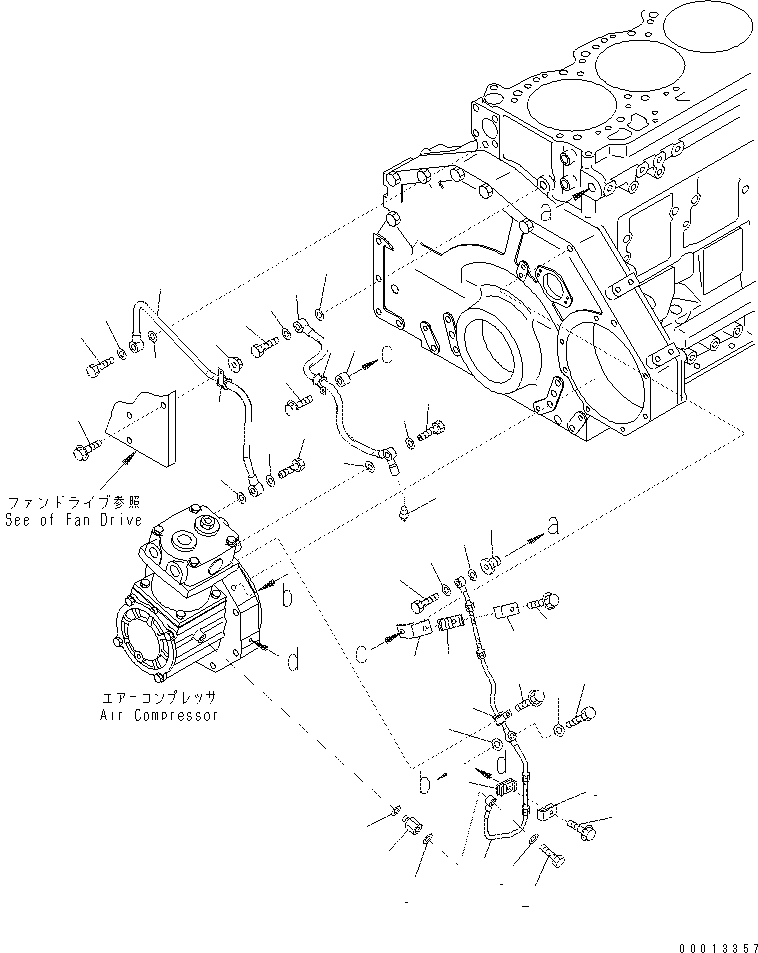 a
c
ファンドライブ参照
See of Fan Drive
a
b
d
c
エアーコンプレッサ
Air Compressor
b
d
00013357