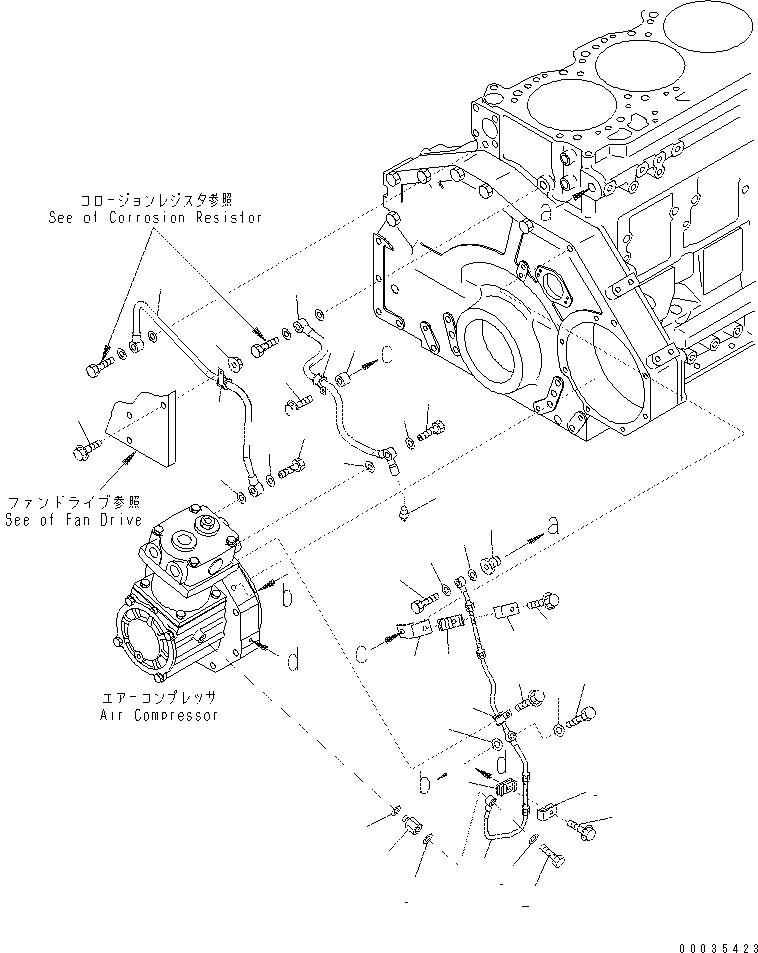 コロージョンレジスタ参照
See of Corrosion Resistor

a

c

ファンドライブ参照
See of Fan Drive

a

b

c

d

エアーコンプレッサ
Air Compressor

b

d

00035423