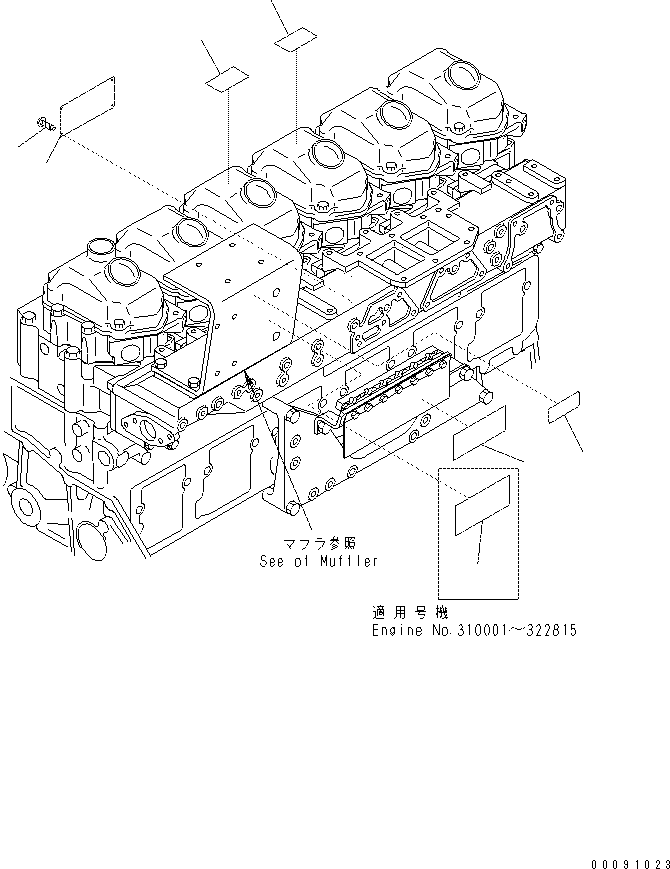 マフラ参照
See of Muffler

適用号機
Engine No.310001~322815

00091023