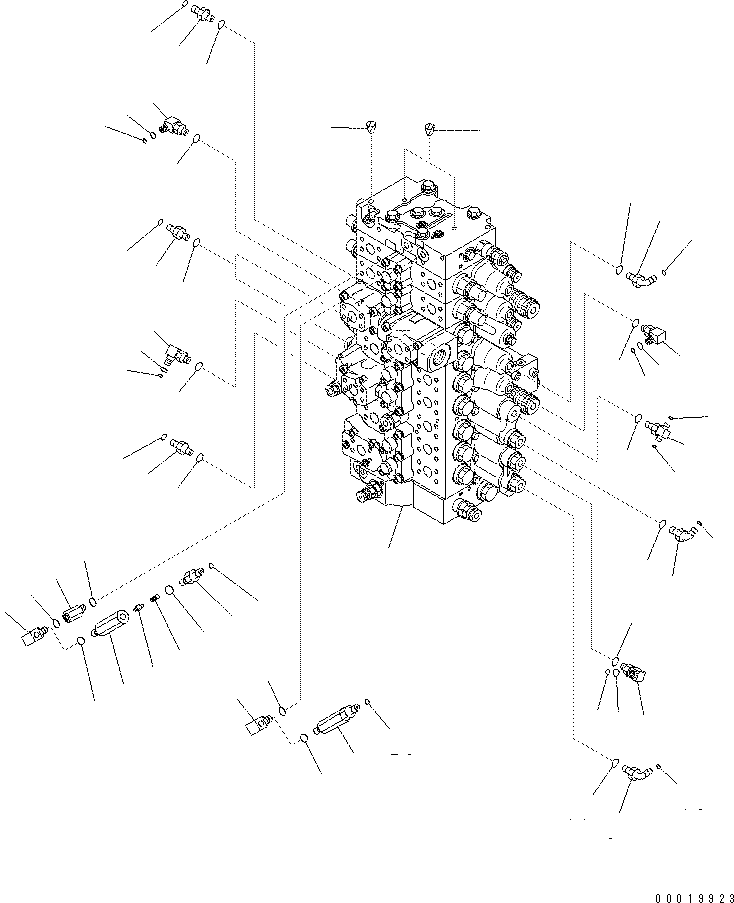 00019923