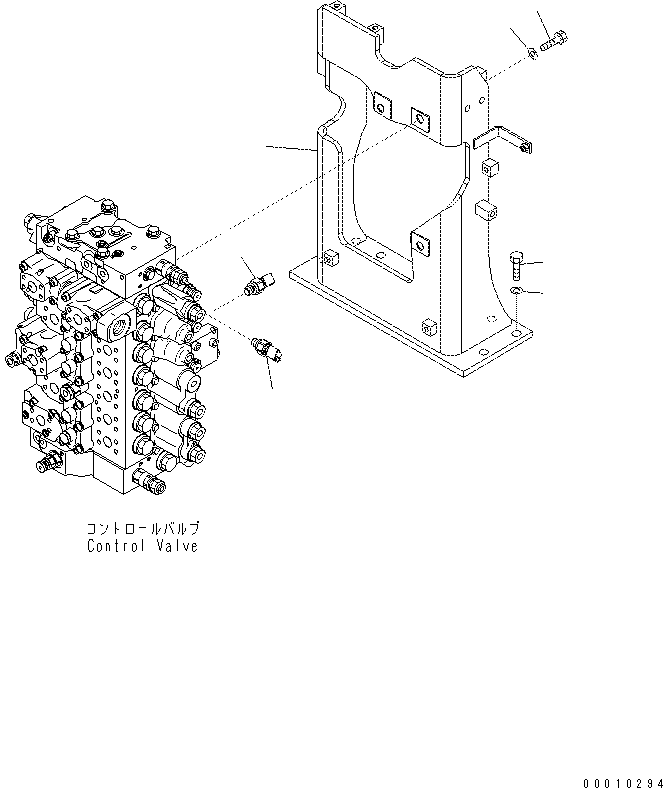 コントロールバルブ
Control Valve

00010294