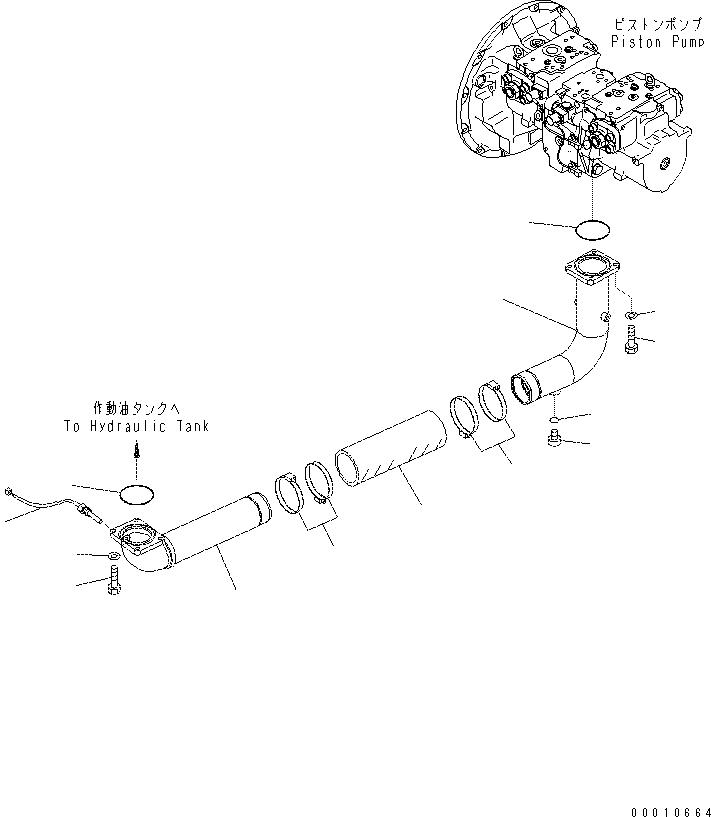 ピストンポンプ
Piston Pump

作動油タンクへ
To Hydraulic Tank

00010664