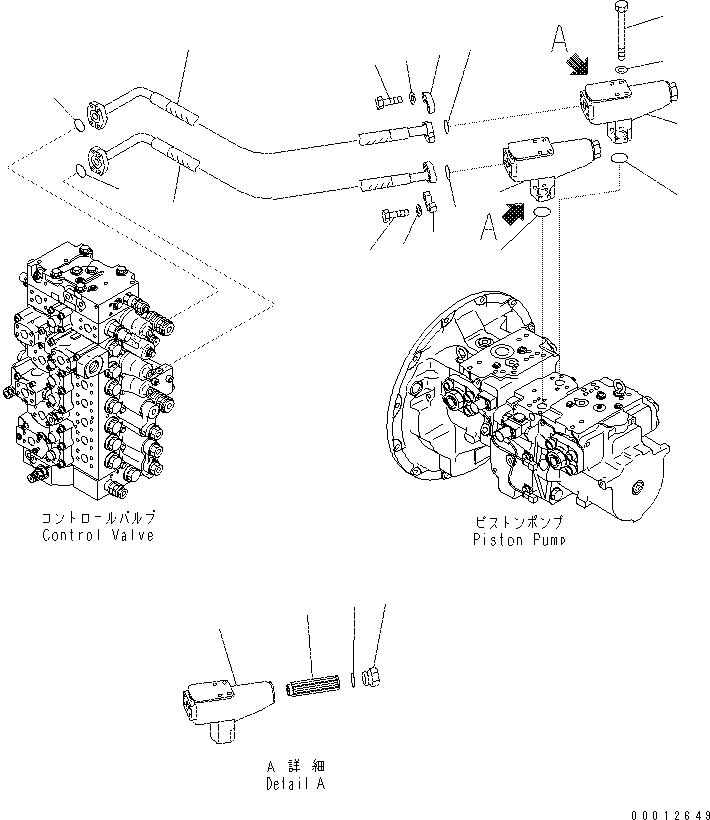 A

A

コントロールバルブ
Control Valve

ピストンポンプ
Piston Pump

A 詳細
Detail A

00012649