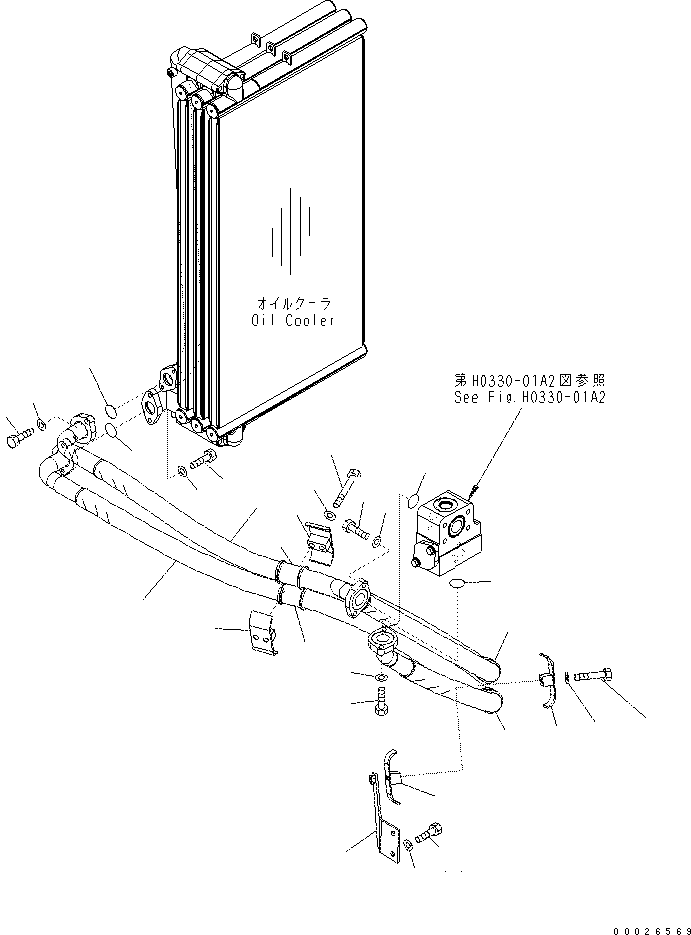 オイルクーラ
Oil Cooler

第H0330-01A2図参照
See Fig.H0330-01A2

00026569