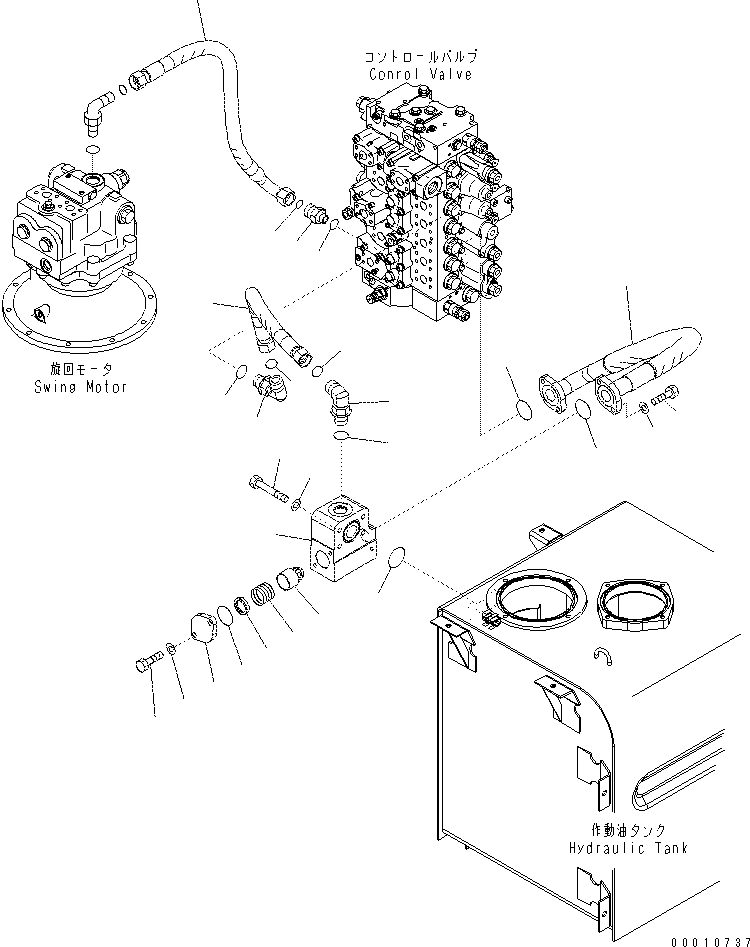 コントロールバルブ
Conrol Valve

旋回モータ
Swing Motor

作動油タンク
Hydraulic Tank

00010737