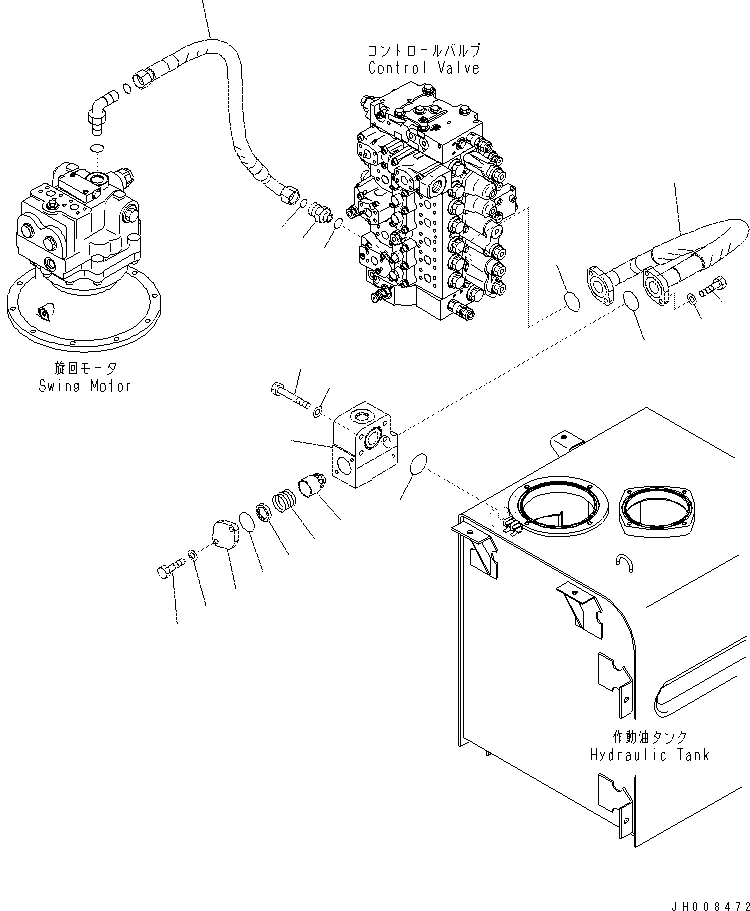 コントロールバルブ
Control Valve

旋回モータ
Swing Motor

作動油タンク
Hydraulic Tank

JH008472