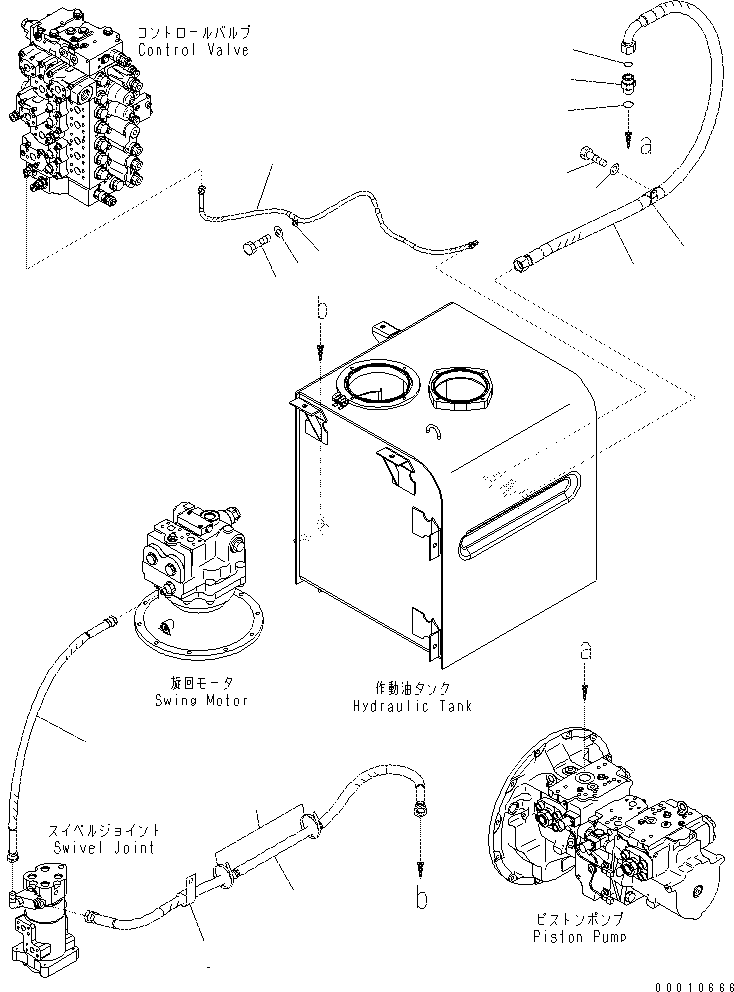 コントロールバルブ
Control Valve

a

b

旋回モータ
Swing Motor

作動油タンク
Hydraulic Tank

a

スイベルジョイント
Swivel Joint

b

ピストンポンプ
Piston Pump

00010666