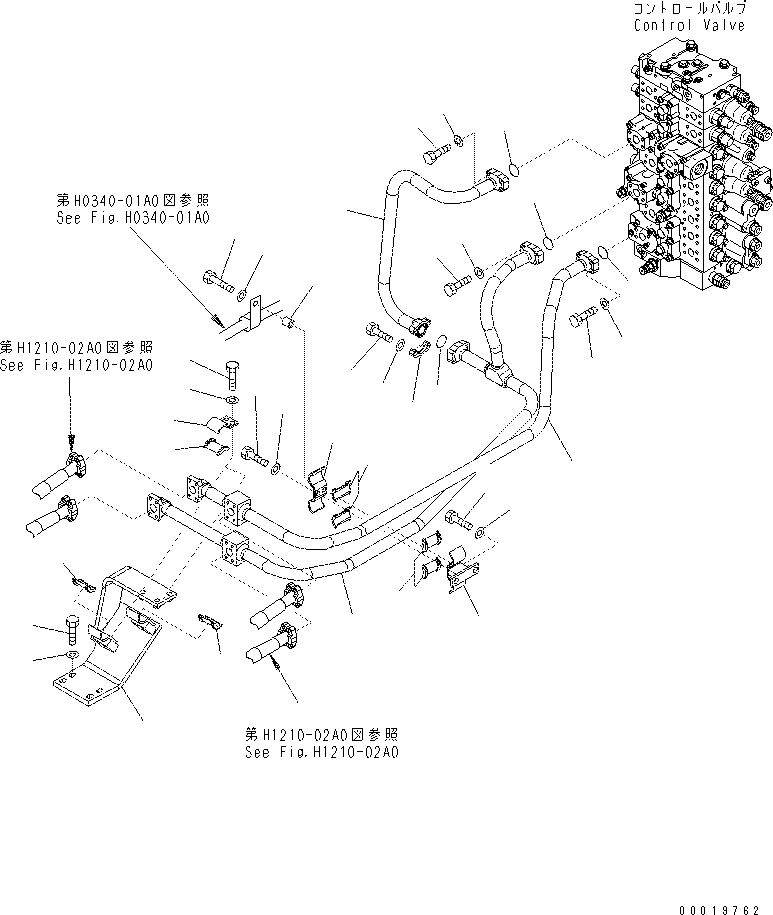 コントロールバルブ
Control Valve

第H0340-01A0図参照
See Fig.H0340-01A0

第H1210-02A0図参照
See Fig.H1210-02A0

第H1210-02A0図参照
See Fig.H1210-02A0

00019762