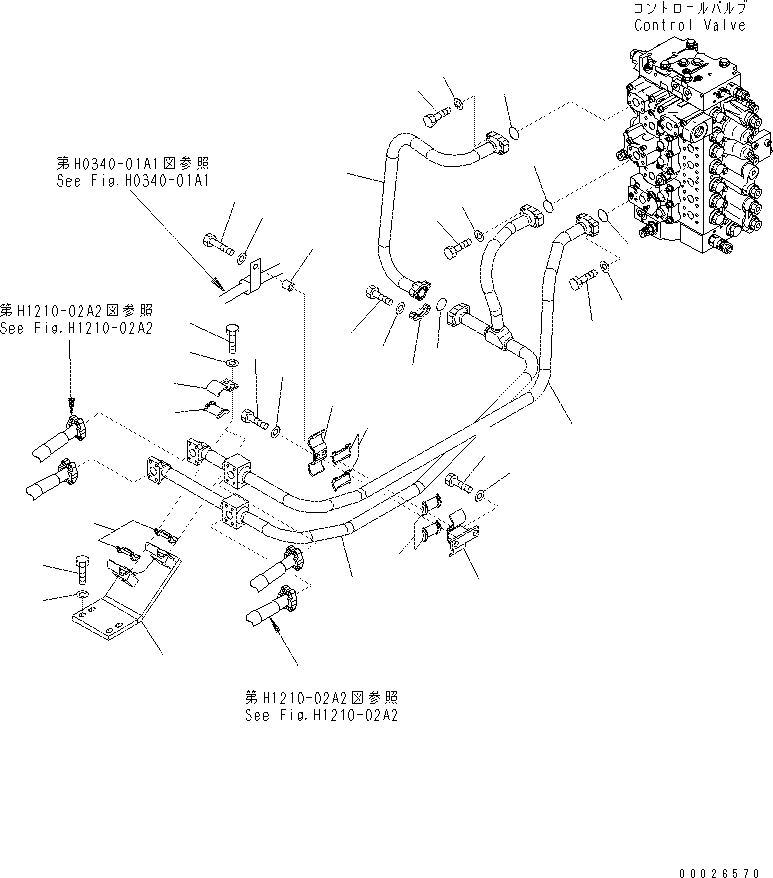 コントロールバルブ
Control Valve

第H0340-01A1図参照
See Fig.H0340-01A1

第H1210-02A2図参照
See Fig.H1210-02A2

第H1210-02A2図参照
See Fig.H1210-02A2

00026570