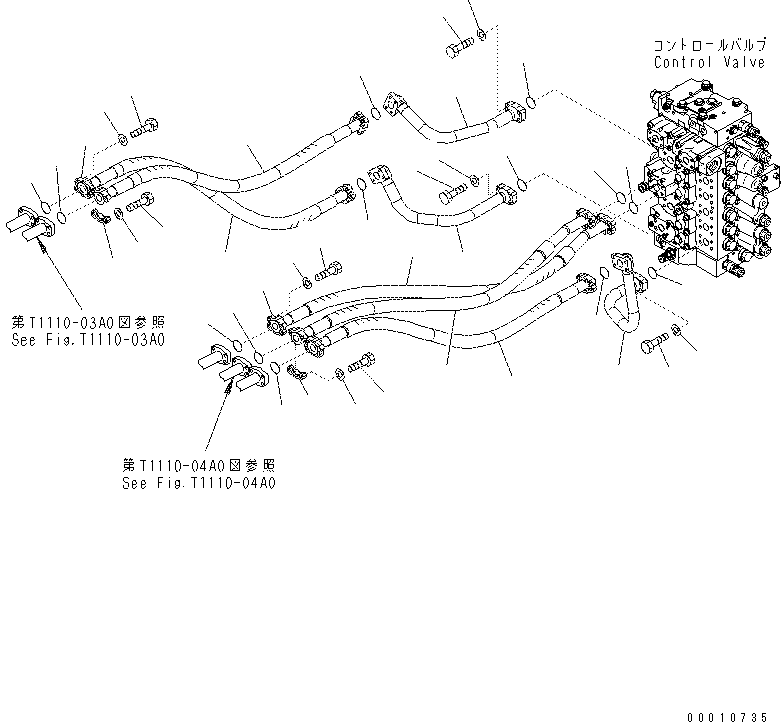 コントロールバルブ
Control Valve

第T1110-03A0図参照
See Fig.T1110-03A0

第T1110-04A0図参照
See Fig.T1110-04A0

00010735