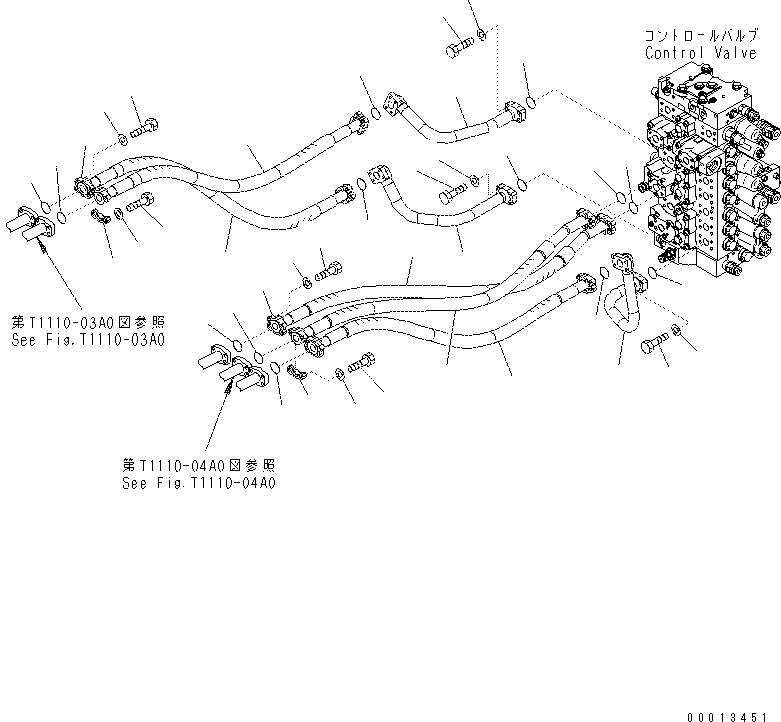 コントロールバルブ
Control Valve

第T1110-03A0図参照
See Fig.T1110-03A0

第T1110-04A0図参照
See Fig.T1110-04A0

00013451