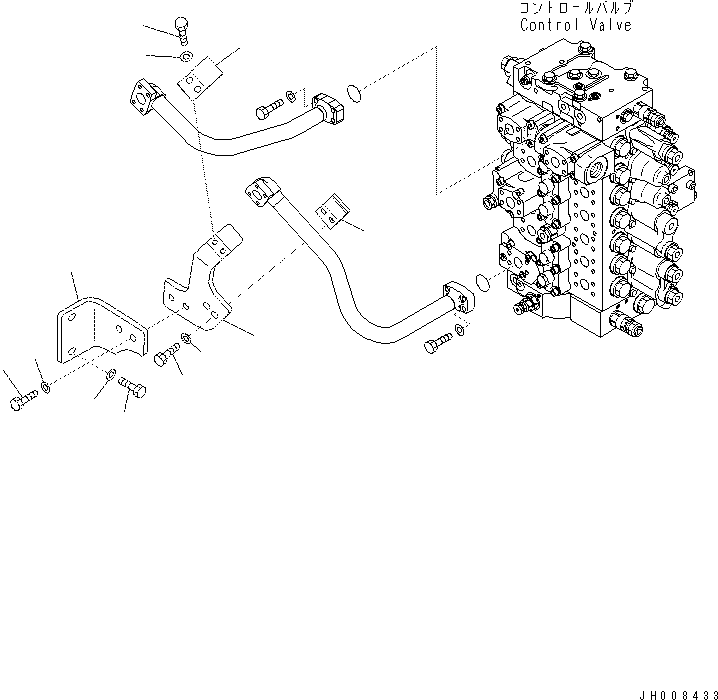 コントロールバルブ
Control Valve

JH008433