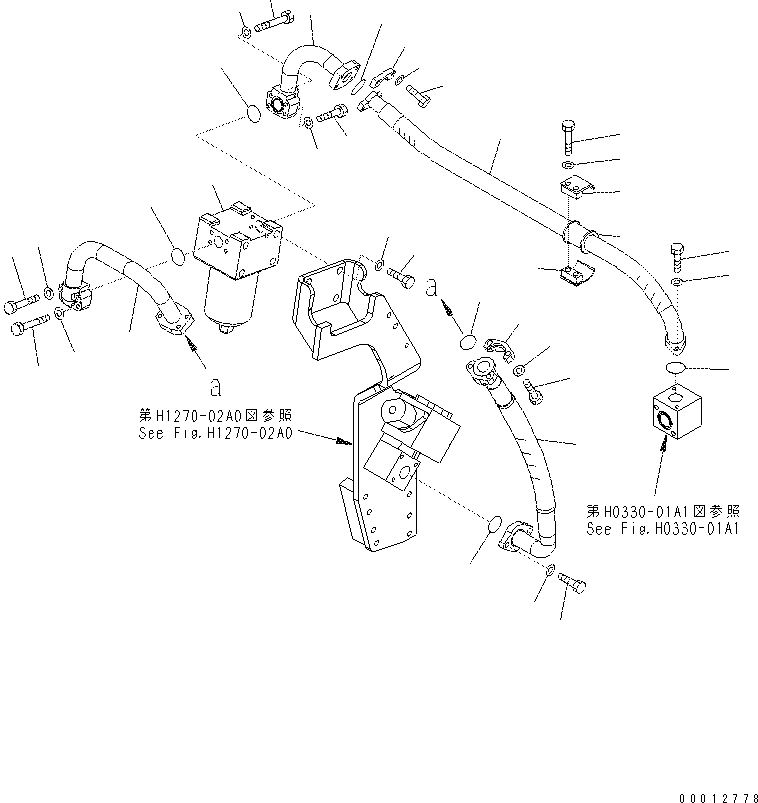 a

a

第H1270-02A0図参照
See Fig.H1270-02A0

第H0330-01A1図参照
See Fig.H0330-01A1

00012778