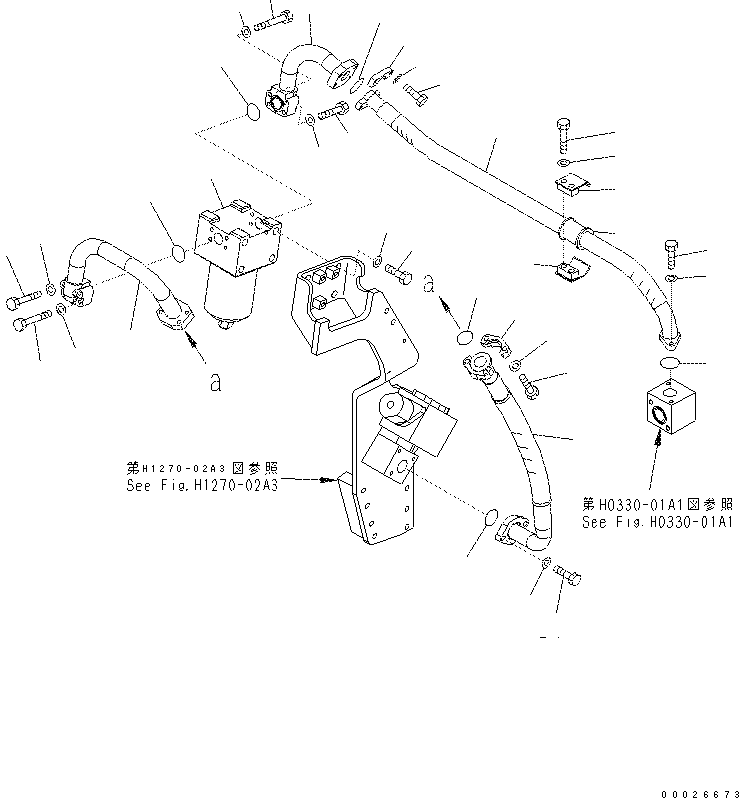 a

a

第H1270-02A3図参照
See Fig.H1270-02A3

第H0330-01A1図参照
See Fig.H0330-01A1

00026673