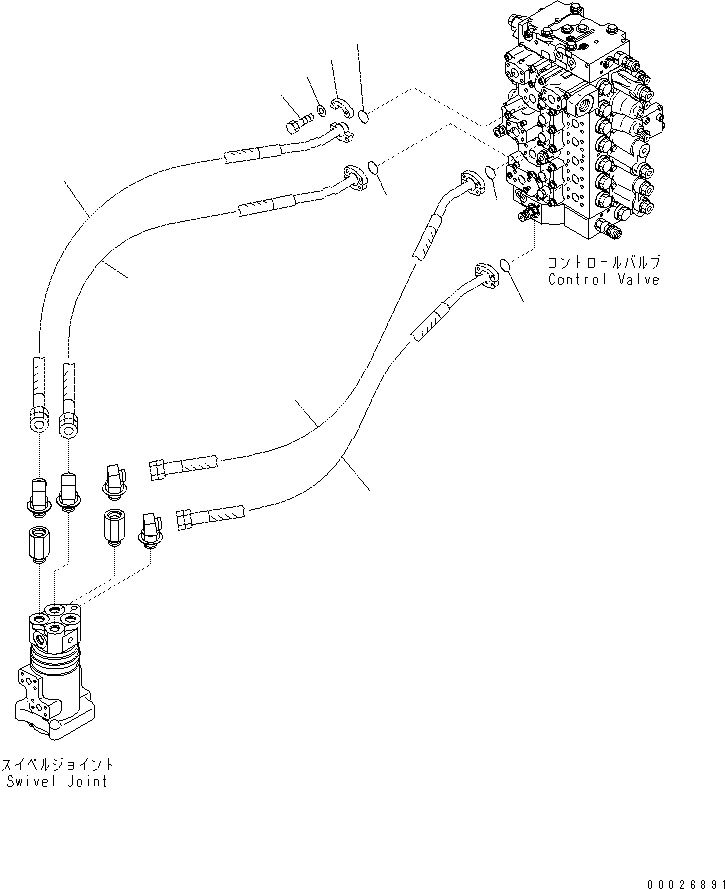 コントロールバルブ
Control Valve

スイベルジョイント
Swivel Joint

00026891