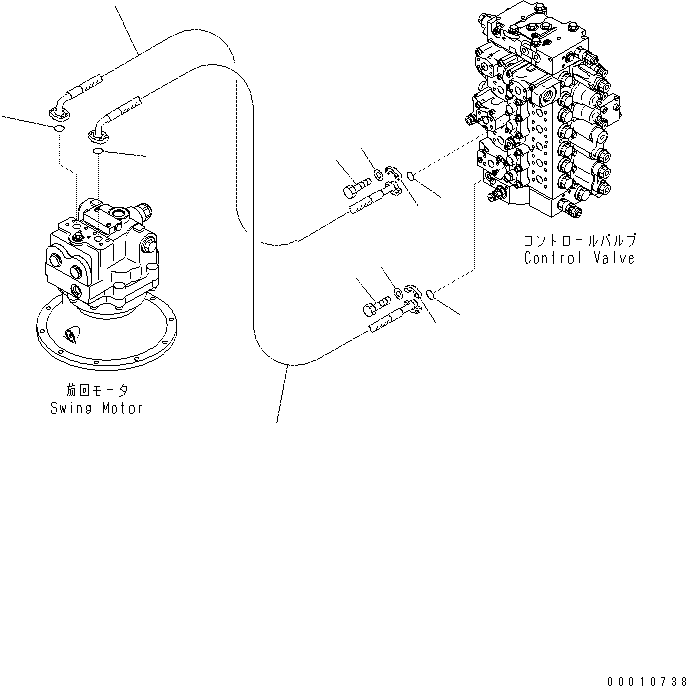 コントロールバルブ
Control Valve

旋回モータ
Swing Motor

00010738