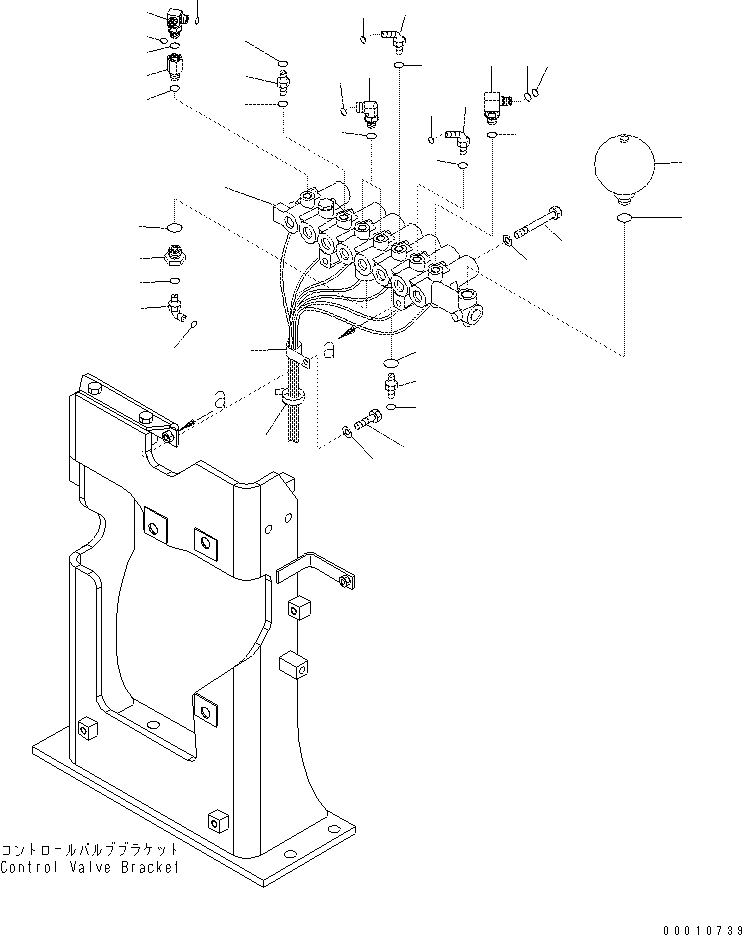 a

a

コントロールバルブブラケット
Control Valve Bracket

00010739