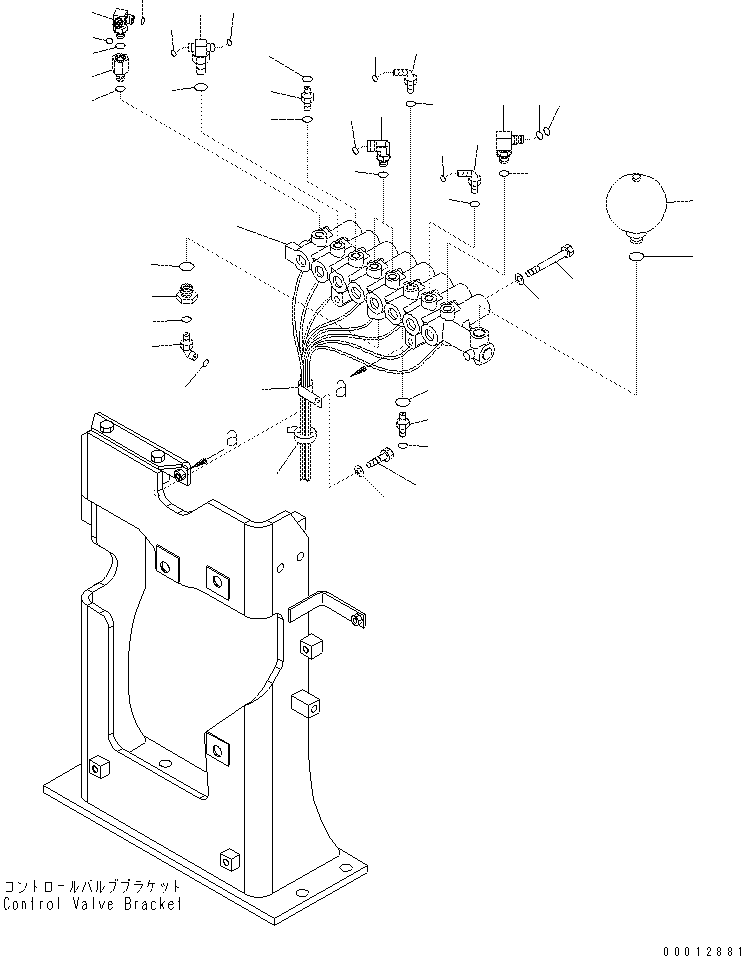 コントロールバルブブラケット
Control Valve Bracket

00012881