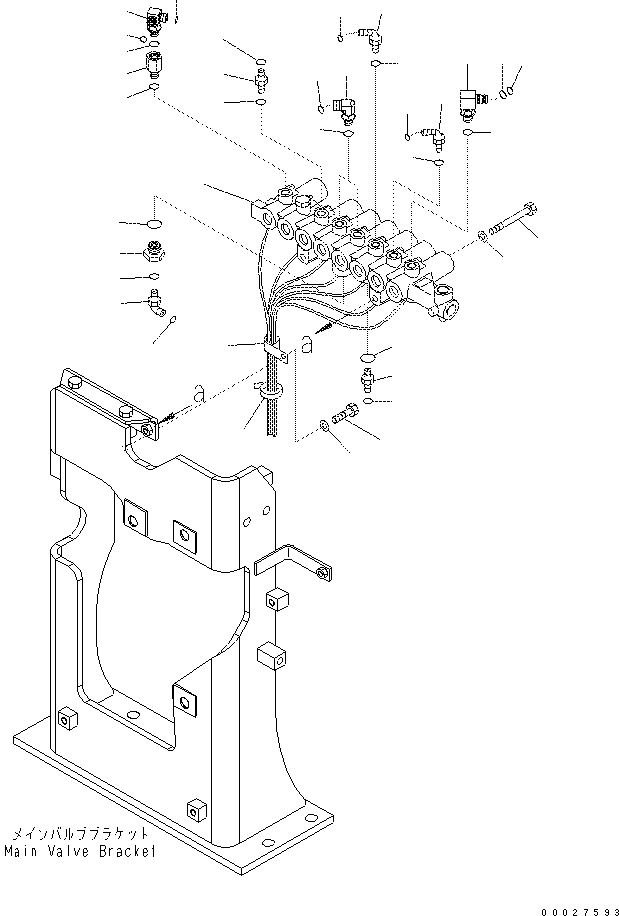 a

a

メインバルブブラケット
Main Valve Bracket

00027593