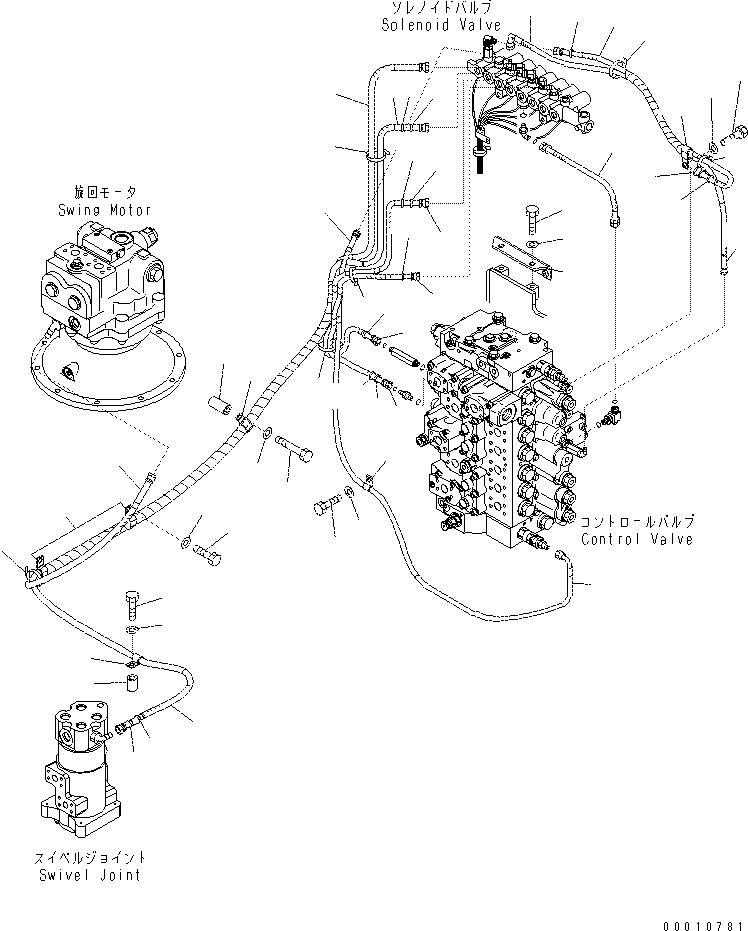 ソレノイドバルブ
Solenoid Valve

旋回モータ
Swing Motor

コントロールバルブ
Control Valve

スイベルジョイント
Swivel Joint

00010781